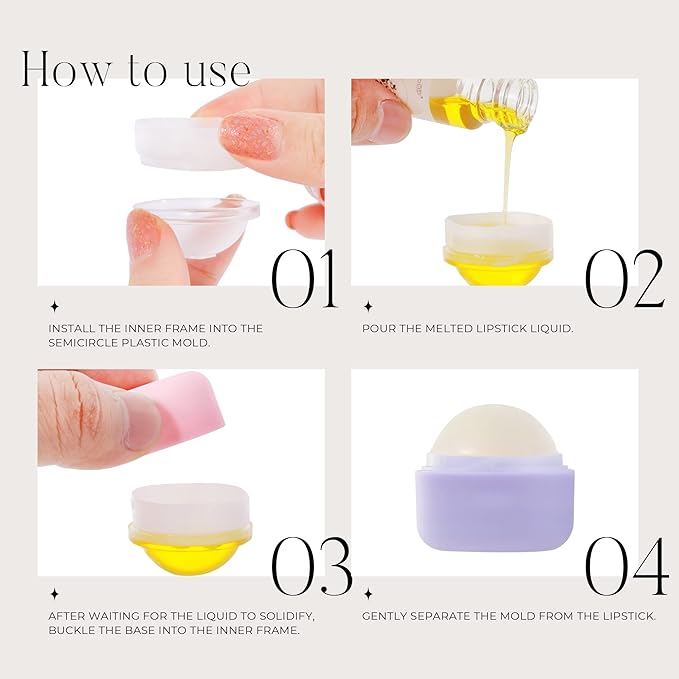 How to use

01

INSTALL THE INNER FRAME INTO THE SEMICIRCLE PLASTIC MOLD.

02

POUR THE MELTED LIPSTICK LIQUID.

03

AFTER WAITING FOR THE LIQUID TO SOLIDIFY, BUCKLE THE BASE INTO THE INNER FRAME.

04

GENTLY SEPARATE THE MOLD FROM THE LIPSTICK.