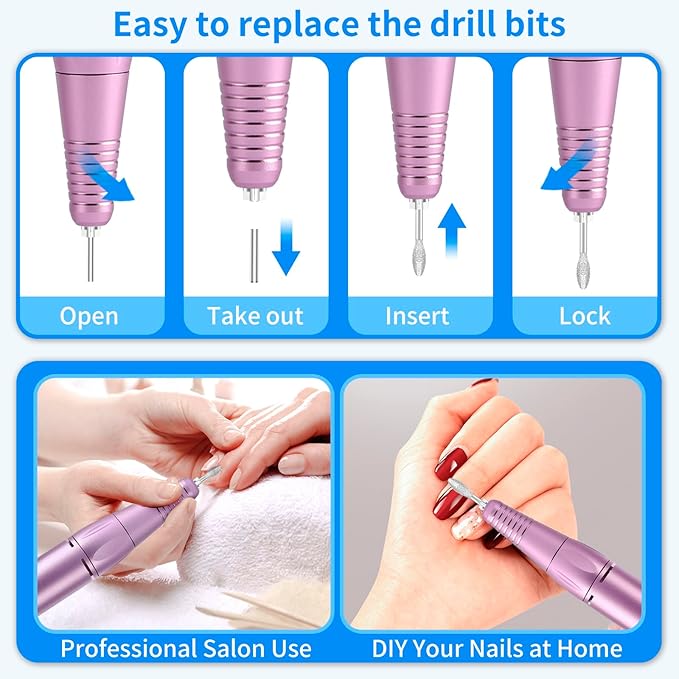 Easy to replace the drill bits

Open

Take out

Insert

Lock

Professional Salon Use

DIY Your Nails at Home