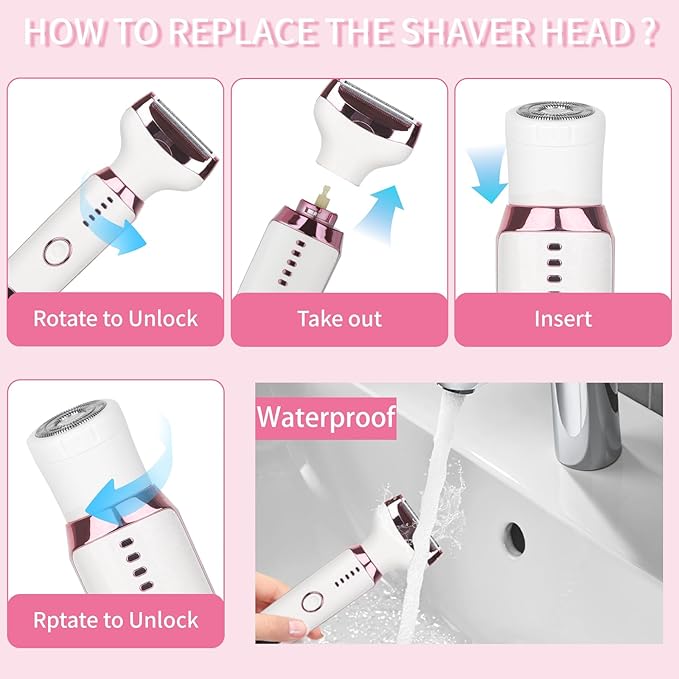 HOW TO REPLACE THE SHAVER HEAD ?

Rotate to Unlock

Take out

Insert

Rptate to Unlock

Waterproof