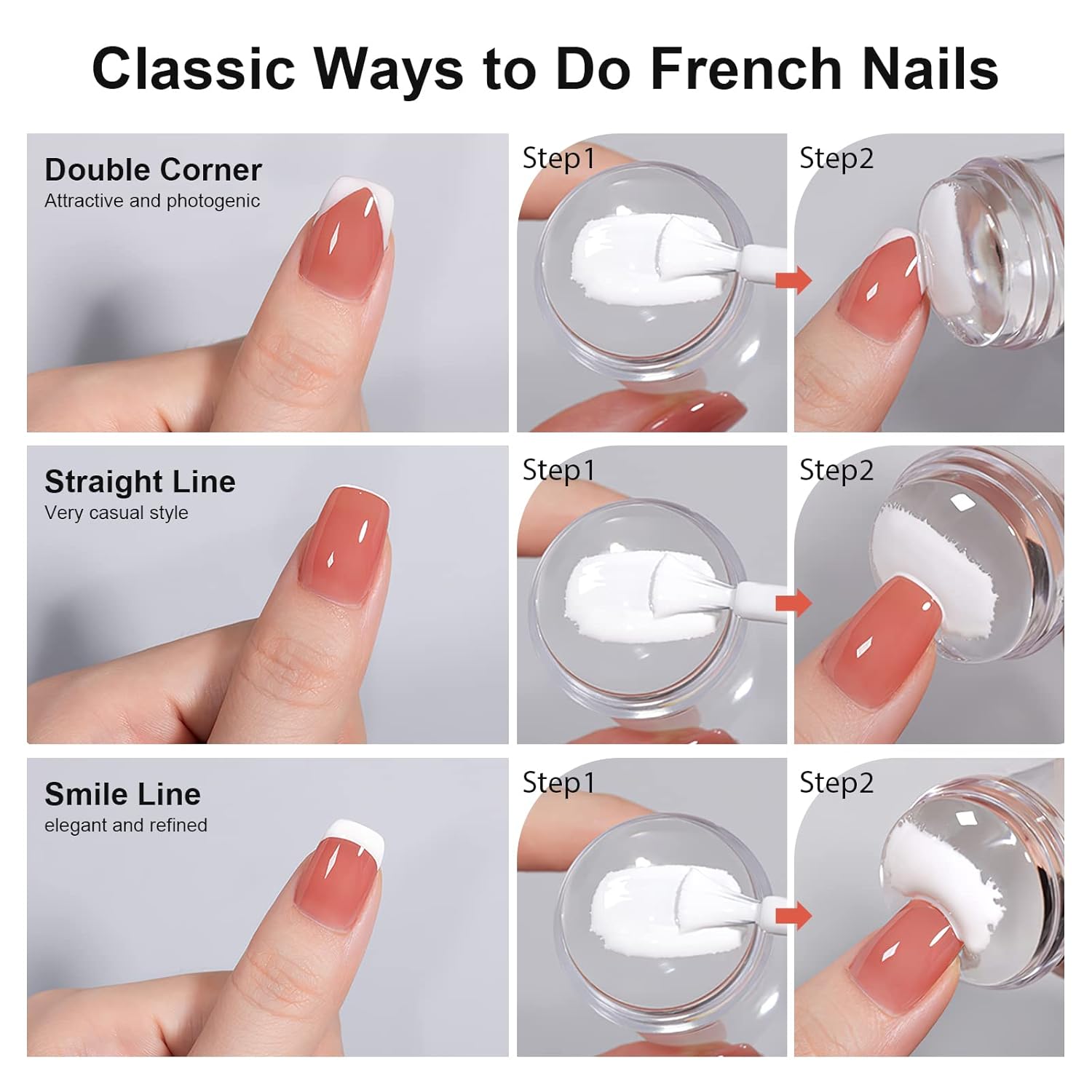 Classic Ways to Do French Nails

Double Corner
Attractive and photogenic

Step1

Step2

Straight Line
Very casual style

Step1

Step2

Smile Line
elegant and refined

Step1

Step2