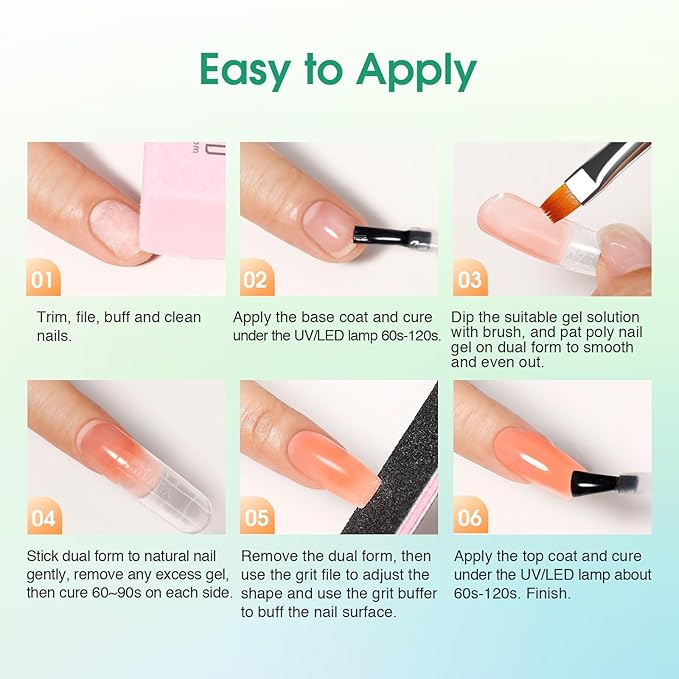 Easy to Apply

01

Trim, file, buff and clean nails.

02

Apply the base coat and cure under the UV/LED lamp 60s-120s.

03

Dip the suitable gel solution with brush, and pat poly nail gel on dual form to smooth and even out.

04

Stick dual form to natural nail gently, remove any excess gel, then cure 60~90s on each side.

05

Remove the dual form, then use the grit file to adjust the shape and use the grit buffer to buff the nail surface.

06

Apply the top coat and cure under the UV/LED lamp about 60s-120s. Finish.