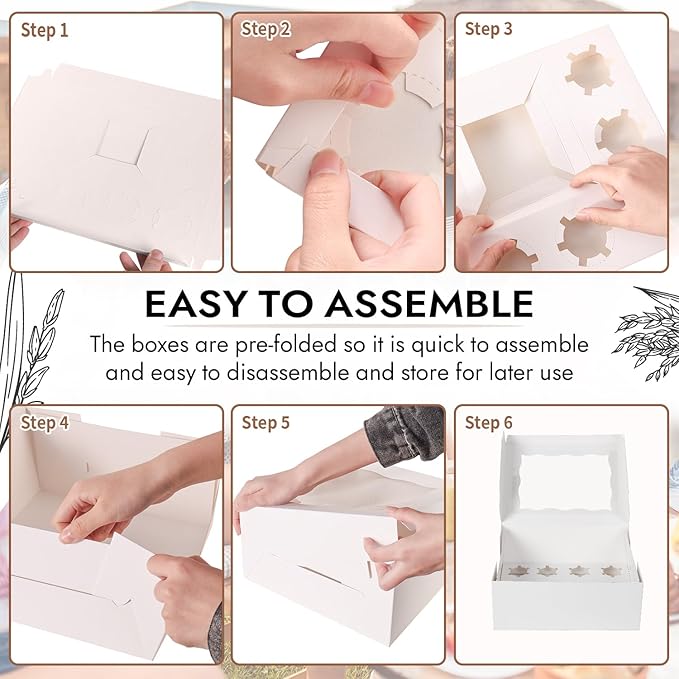 Step 1

Step 2

Step 3

EASY TO ASSEMBLE

The boxes are pre-folded so it is quick to assemble and easy to disassemble and store for later use

Step 4

Step 5

Step 6