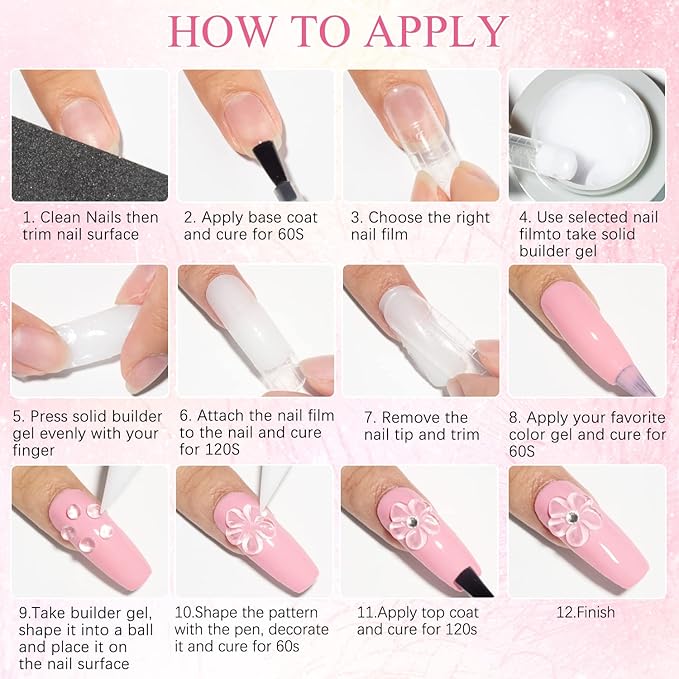 HOW TO APPLY

1. Clean Nails then trim nail surface

2. Apply base coat and cure for 60S

3. Choose the right nail film

4. Use selected nail filmto take solid builder gel

5. Press solid builder gel evenly with your finger

6. Attach the nail film to the nail and cure for 120S

7. Remove the nail tip and trim

8. Apply your favorite color gel and cure for 60S

9.Take builder gel, shape it into a ball and place it on the nail surface

10.Shape the pattern with the pen, decorate it and cure for 60s

11.Apply top coat and cure for 120s

12.Finish