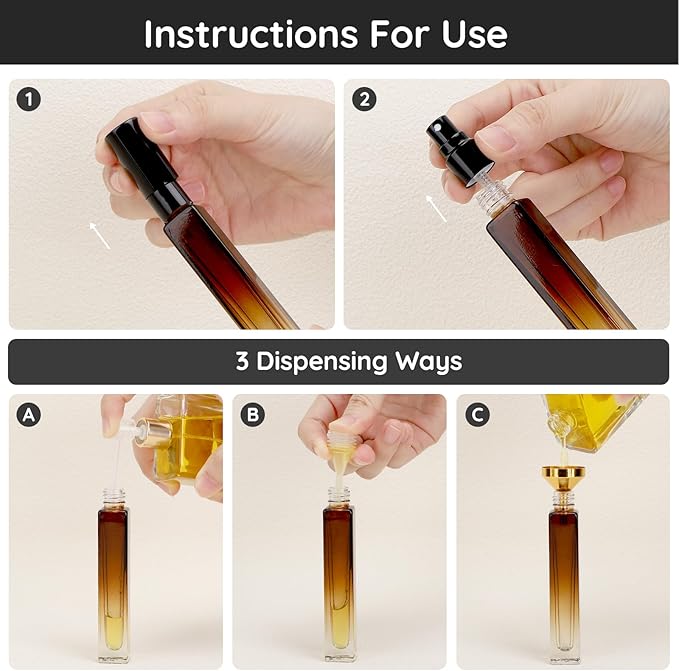 Instructions For Use

1

2

3 Dispensing Ways

A

B

C