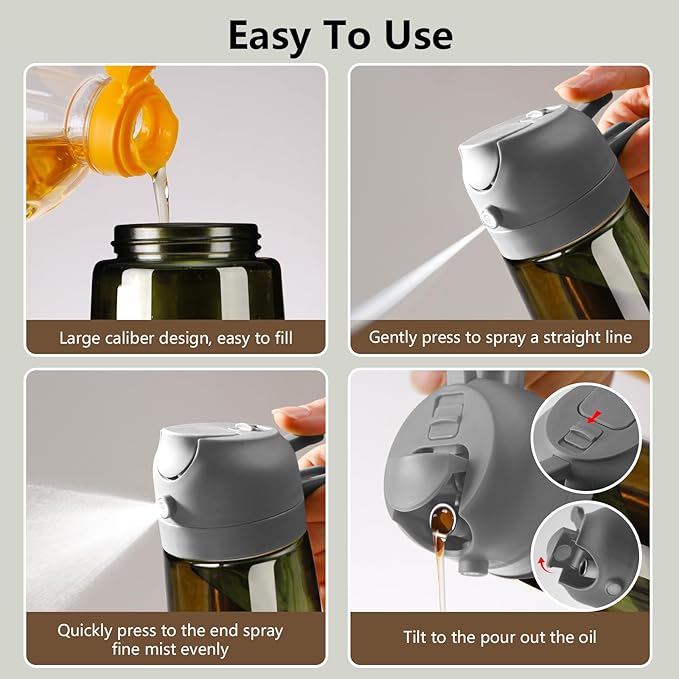 Easy To Use

Large caliber design, easy to fill

Gently press to spray a straight line

Quickly press to the end spray fine mist evenly

Tilt to the pour out the oil