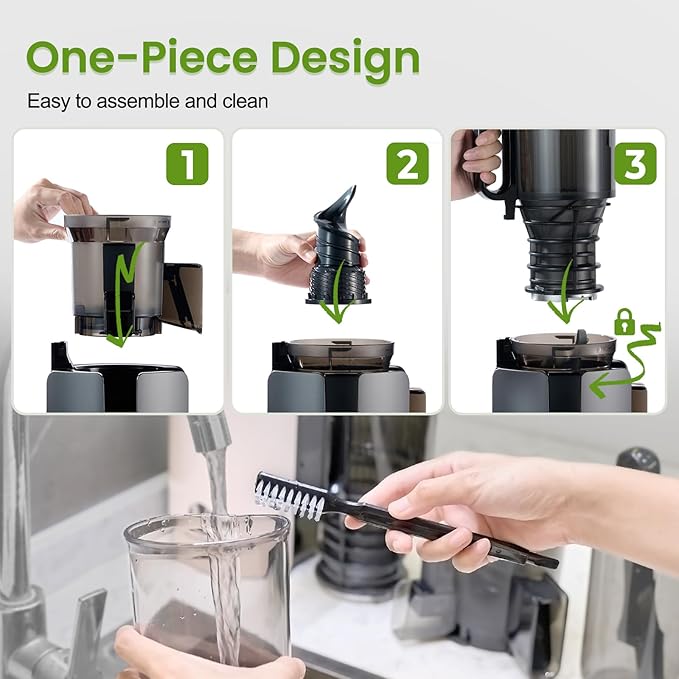 One-Piece Design

Easy to assemble and clean

1

2

3