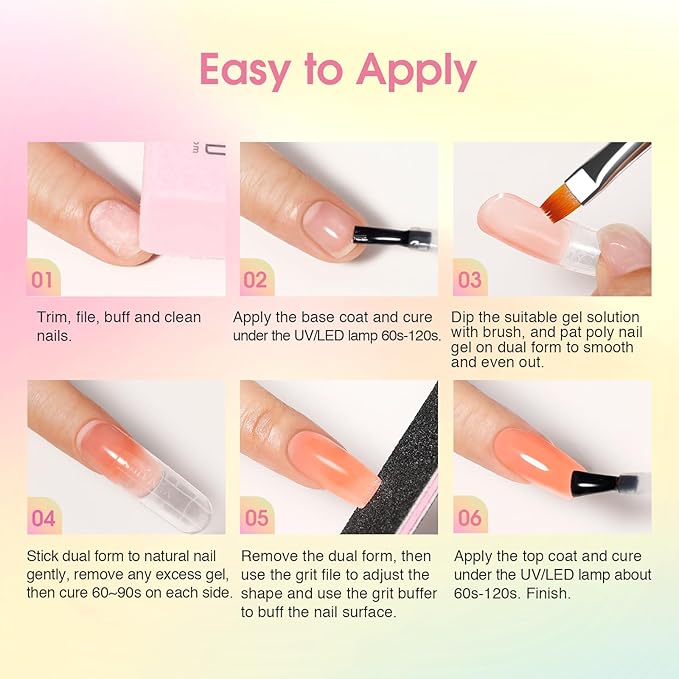 Easy to Apply

01

Trim, file, buff and clean nails.

02

Apply the base coat and cure under the UV/LED lamp 60s-120s.

03

Dip the suitable gel solution with brush, and pat poly nail gel on dual form to smooth and even out.

04

Stick dual form to natural nail gently, remove any excess gel, then cure 60~90s on each side.

05

Remove the dual form, then use the grit file to adjust the shape and use the grit buffer to buff the nail surface.

06

Apply the top coat and cure under the UV/LED lamp about 60s-120s. Finish.