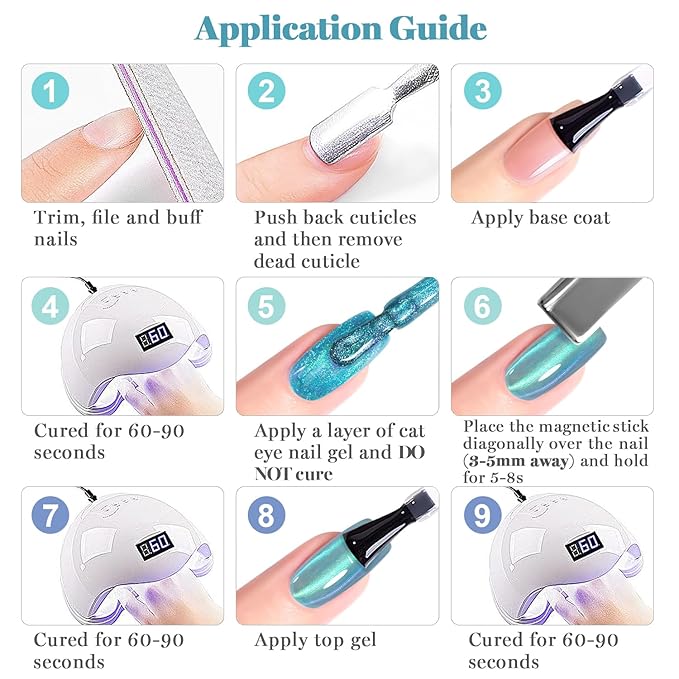 Application Guide

1

Trim, file and buff nails

2

Push back cuticles and then remove dead cuticle

3

Apply base coat

4

60

Cured for 60-90 seconds

5

Apply a layer of cat eye nail gel and DO NOT cure

6

Place the magnetic stick diagonally over the nail (3-5mm away) and hold for 5-8s

7

60

Cured for 60-90 seconds

8

Apply top gel

9

60

Cured for 60-90 seconds