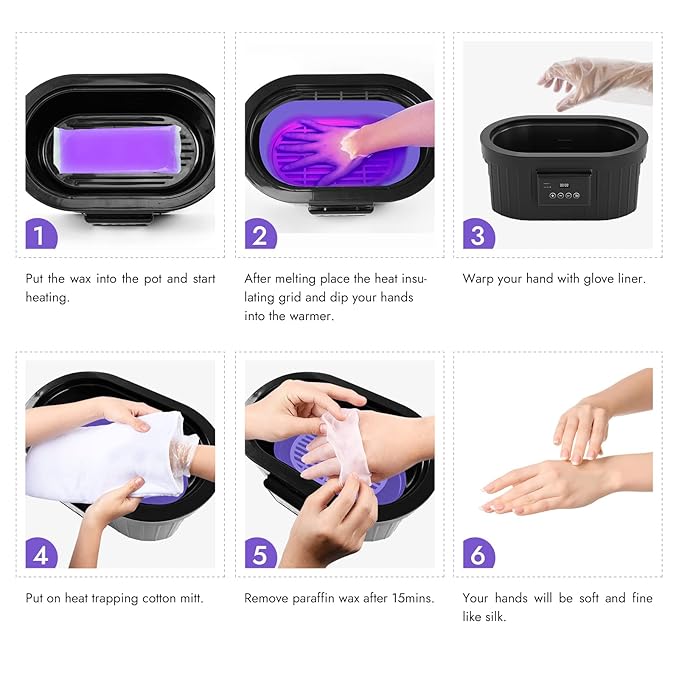 1

Put the wax into the pot and start heating.

2

After melting place the heat insulating grid and dip your hands into the warmer.

3

Warp your hand with glove liner.

4

Put on heat trapping cotton mitt.

5

Remove paraffin wax after 15mins.

6

Your hands will be soft and fine like silk.