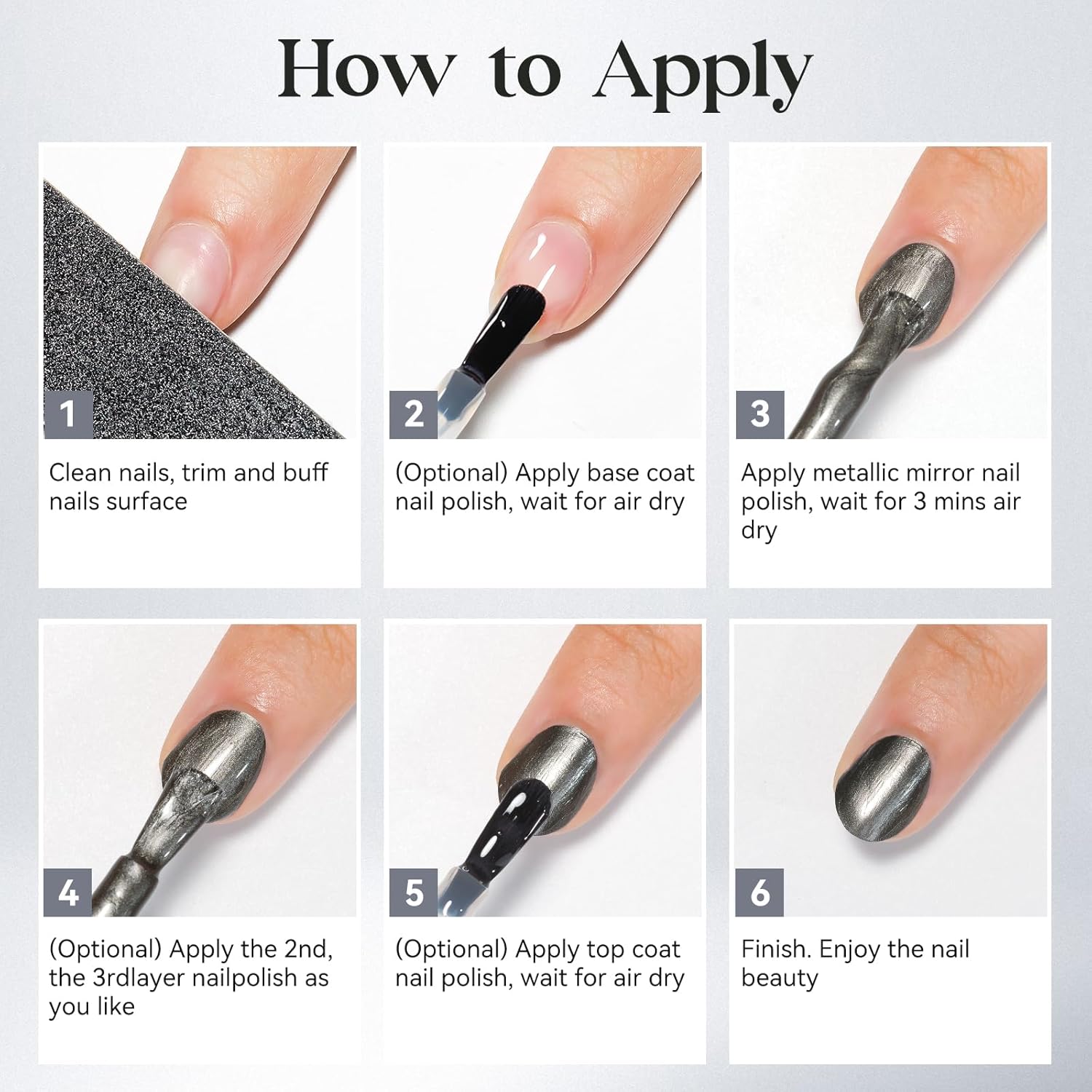 How to Apply

1

Clean nails, trim and buff nails surface

2

(Optional) Apply base coat nail polish, wait for air dry

3

Apply metallic mirror nail polish, wait for 3 mins air dry

4

(Optional) Apply the 2nd, the 3rdlayer nailpolish as you like

5

(Optional) Apply top coat nail polish, wait for air dry

6

Finish. Enjoy the nail beauty