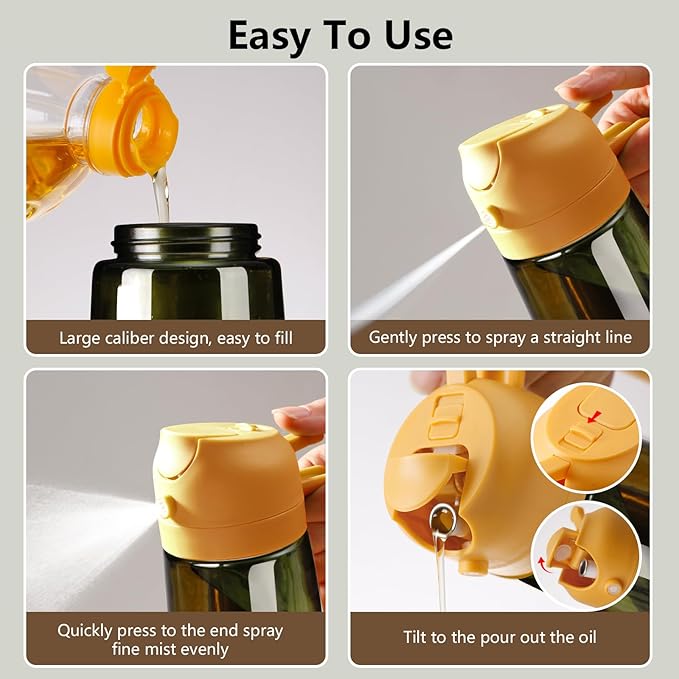 Easy To Use

Large caliber design, easy to fill

Gently press to spray a straight line

Quickly press to the end spray fine mist evenly

Tilt to the pour out the oil