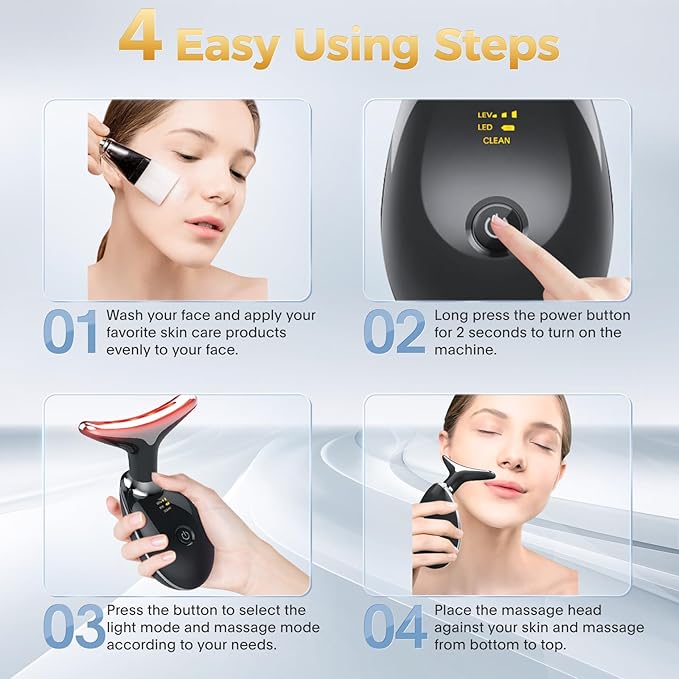 4 Easy Using Steps

LEV
LED
CLEAN

01 Wash your face and apply your favorite skin care products evenly to your face.

02 Long press the power button for 2 seconds to turn on the machine.

03 Press the button to select the light mode and massage mode according to your needs.

04 Place the massage head against your skin and massage from bottom to top.