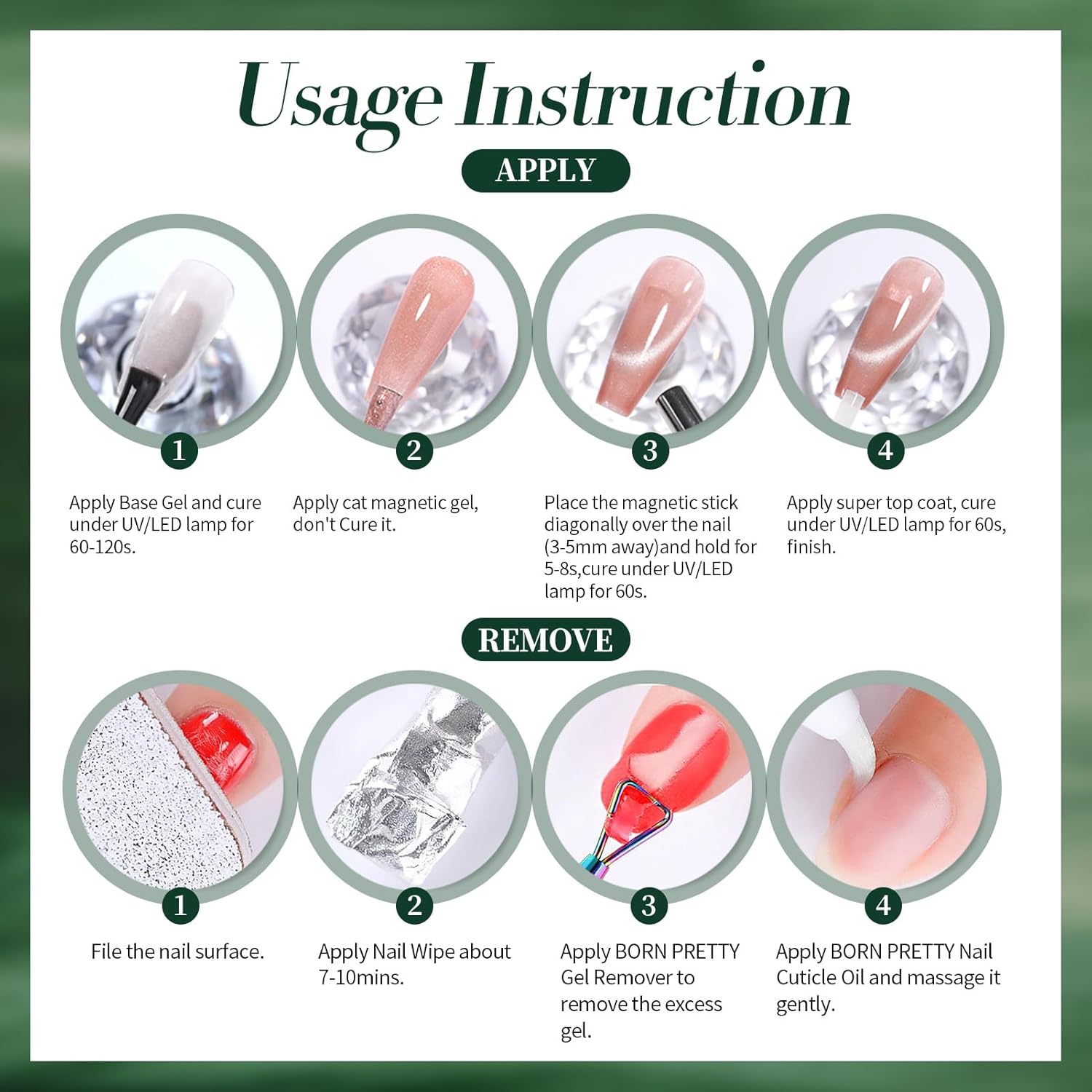 Usage Instruction

APPLY

1

Apply Base Gel and cure under UV/LED lamp for 60-120s.

2

Apply cat magnetic gel, don't Cure it.

3

Place the magnetic stick diagonally over the nail (3-5mm away)and hold for 5-8s,cure under UV/LED lamp for 60s.

4

Apply super top coat, cure under UV/LED lamp for 60s, finish.

REMOVE

1

File the nail surface.

2

Apply Nail Wipe about 7-10mins.

3

Apply BORN PRETTY Gel Remover to remove the excess gel.

4

Apply BORN PRETTY Nail Cuticle Oil and massage it gently.