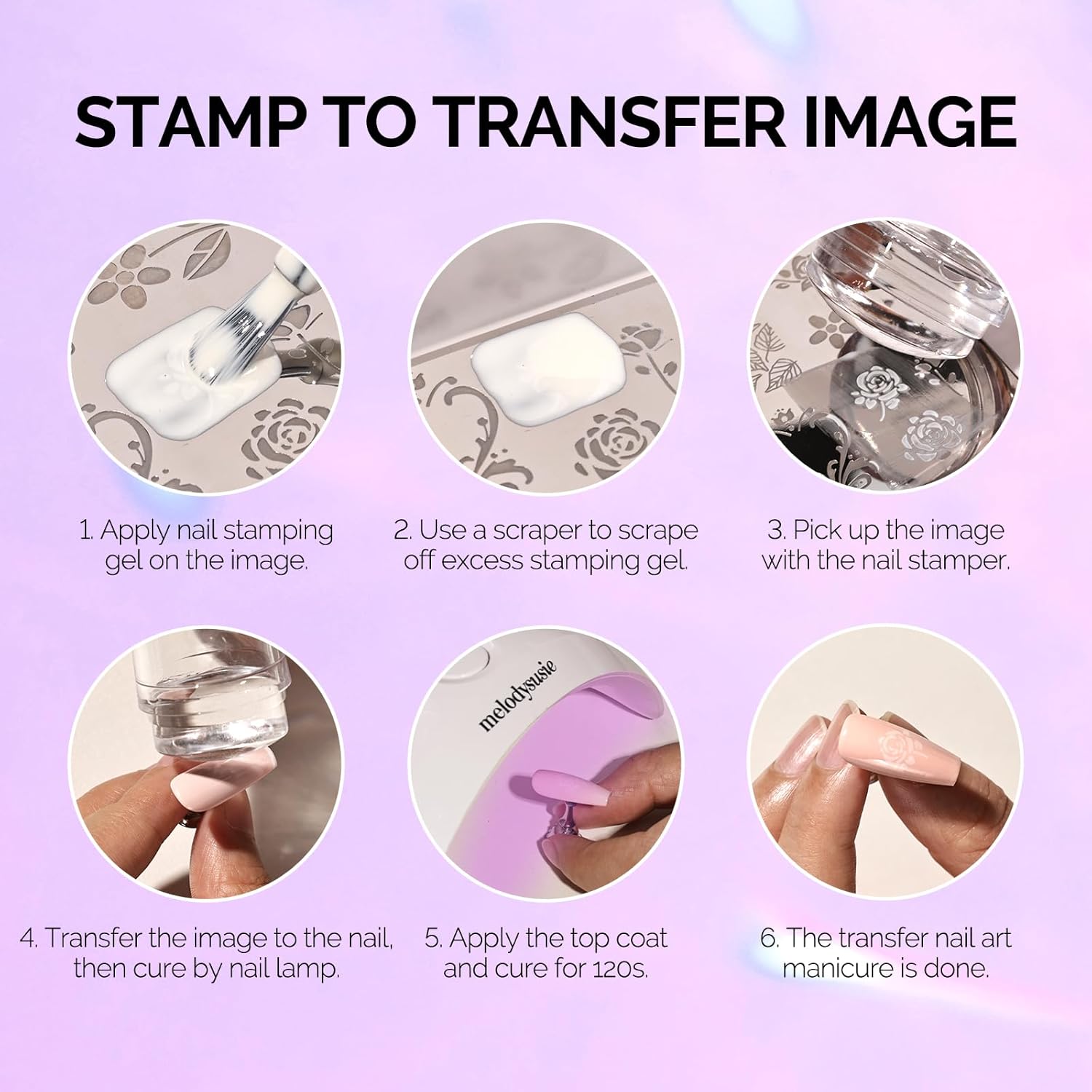 STAMP TO TRANSFER IMAGE

1. Apply nail stamping gel on the image.

2. Use a scraper to scrape off excess stamping gel.

3. Pick up the image with the nail stamper.

melodysusie

4. Transfer the image to the nail, then cure by nail lamp.

5. Apply the top coat and cure for 120s.

6. The transfer nail art manicure is done.