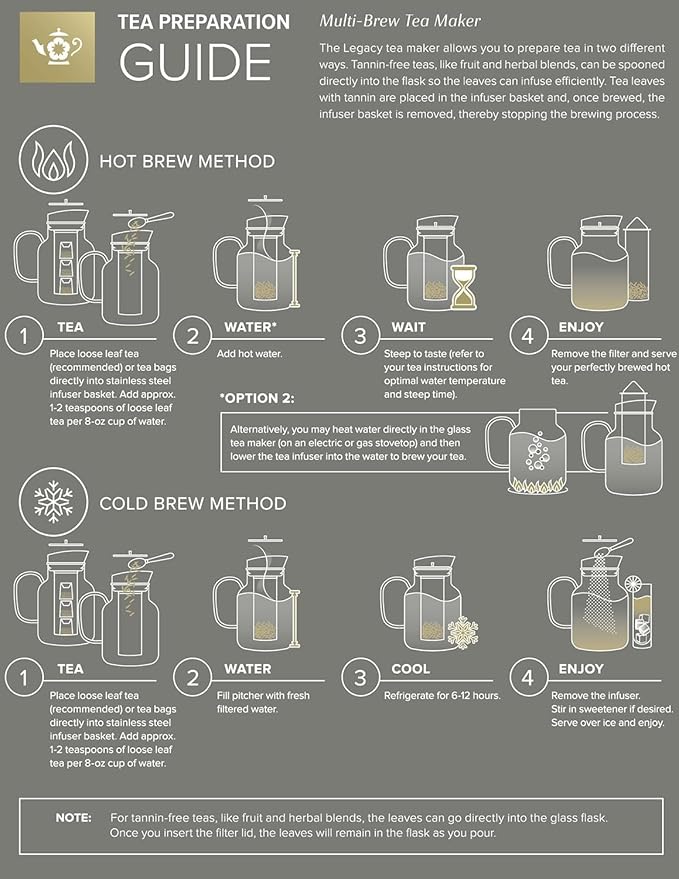 TEA PREPARATION
GUIDE

Multi-Brew Tea Maker

The Legacy tea maker allows you to prepare tea in two different ways. Tannin-free teas, like fruit and herbal blends, can be spooned directly into the flask so the leaves can infuse efficiently. Tea leaves with tannin are placed in the infuser basket and, once brewed, the infuser basket is removed, thereby stopping the brewing process.

HOT BREW METHOD

1 TEA
Place loose leaf tea (recommended) or tea bags directly into stainless steel infuser basket. Add approx. 1-2 teaspoons of loose leaf tea per 8-oz cup of water.

2 WATER*
Add hot water.

3 WAIT
Steep to taste (refer to your tea instructions for optimal water temperature and steep time).

4 ENJOY
Remove the filter and serve your perfectly brewed hot tea.

*OPTION 2:
Alternatively, you may heat water directly in the glass tea maker (on an electric or gas stovetop) and then lower the tea infuser into the water to brew your tea.

COLD BREW METHOD

1 TEA
Place loose leaf tea (recommended) or tea bags directly into stainless steel infuser basket. Add approx. 1-2 teaspoons of loose leaf tea per 8-oz cup of water.

2 WATER
Fill pitcher with fresh filtered water.

3 COOL
Refrigerate for 6-12 hours.

4 ENJOY
Remove the infuser. Stir in sweetener if desired. Serve over ice and enjoy.

NOTE: For tannin-free teas, like fruit and herbal blends, the leaves can go directly into the glass flask. Once you insert the filter lid, the leaves will remain in the flask as you pour.