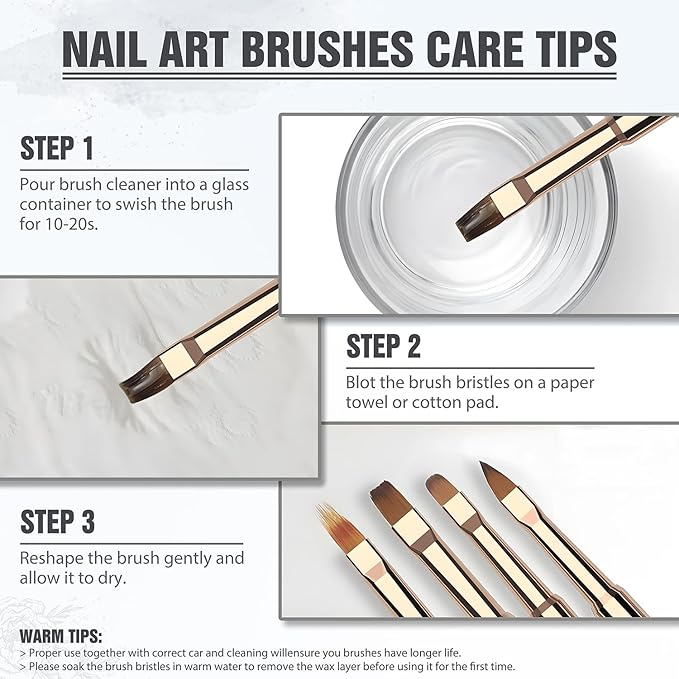 NAIL ART BRUSHES CARE TIPS

STEP 1

Pour brush cleaner into a glass container to swish the brush for 10-20s.

STEP 2

Blot the brush bristles on a paper towel or cotton pad.

STEP 3

Reshape the brush gently and allow it to dry.

WARM TIPS:
> Proper use together with correct car and cleaning willensure you brushes have longer life.
> Please soak the brush bristles in warm water to remove the wax layer before using it for the first time.