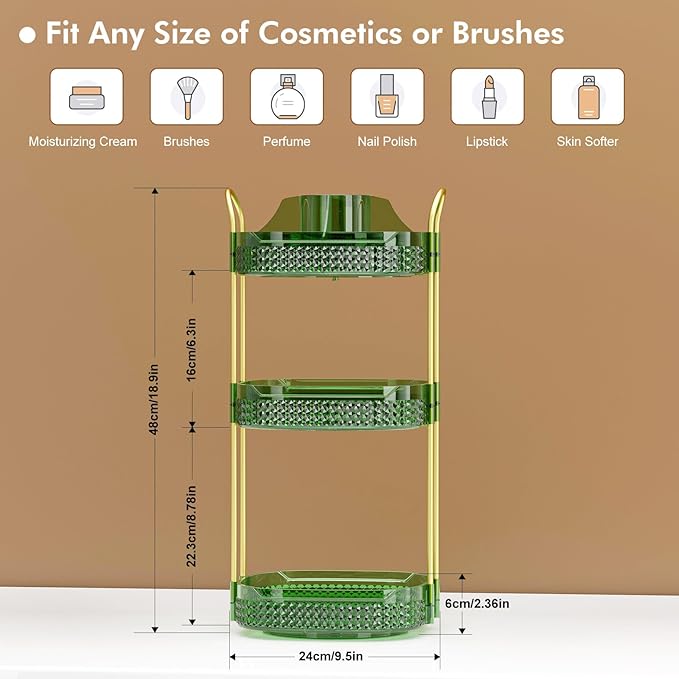 ● Fit Any Size of Cosmetics or Brushes

Moisturizing Cream

Brushes

Perfume

Nail Polish

Lipstick

Skin Softer

48cm/18.9in

16cm/6.3in

22.3cm/8.78in

6cm/2.36in

24cm/9.5in