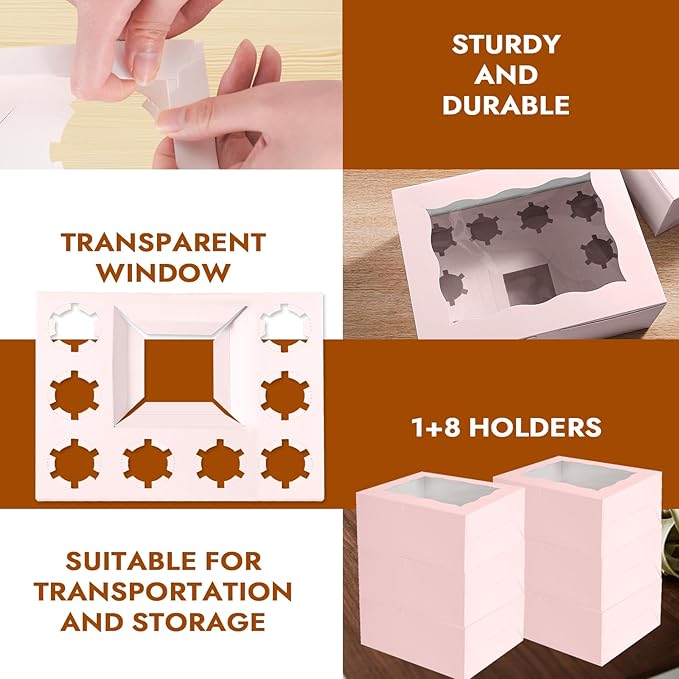 STURDY AND DURABLE

TRANSPARENT WINDOW

1+8 HOLDERS

SUITABLE FOR TRANSPORTATION AND STORAGE