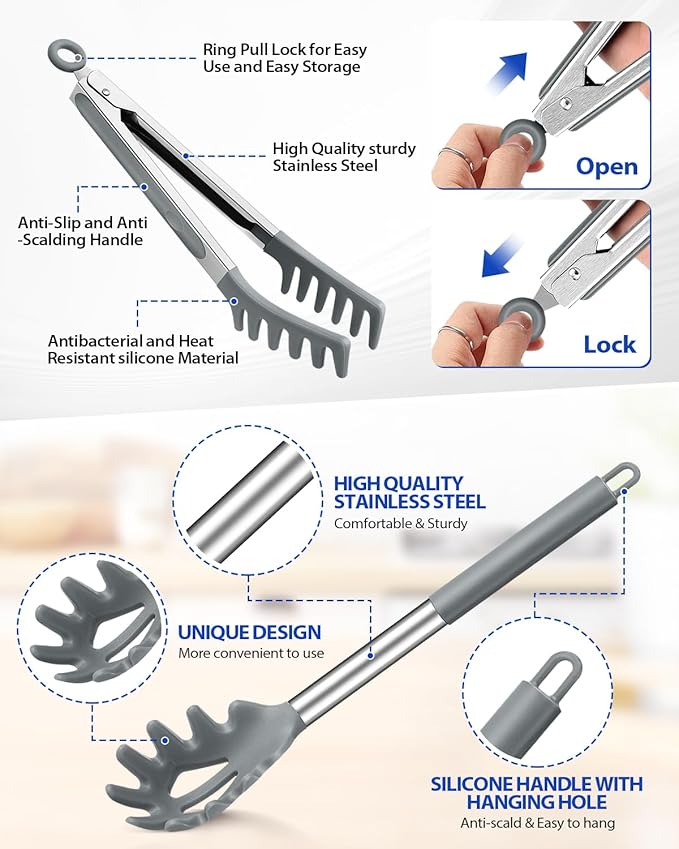 Ring Pull Lock for Easy Use and Easy Storage

High Quality sturdy Stainless Steel

Anti-Slip and Anti -Scalding Handle

Antibacterial and Heat Resistant silicone Material

Open

Lock

HIGH QUALITY STAINLESS STEEL
Comfortable & Sturdy

UNIQUE DESIGN
More convenient to use

SILICONE HANDLE WITH HANGING HOLE
Anti-scald & Easy to hang