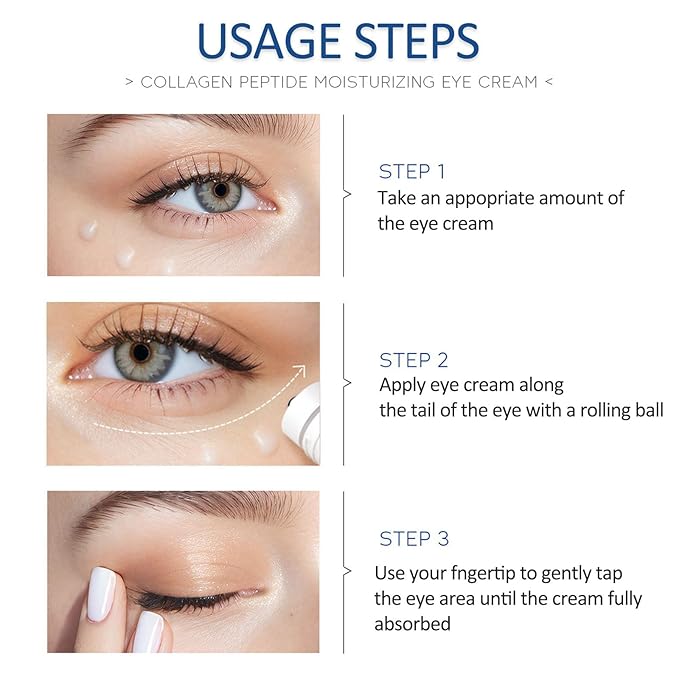 USAGE STEPS

> COLLAGEN PEPTIDE MOISTURIZING EYE CREAM <

STEP 1
Take an appopriate amount of the eye cream

STEP 2
Apply eye cream along the tail of the eye with a rolling ball

STEP 3
Use your fngertip to gently tap the eye area until the cream fully absorbed