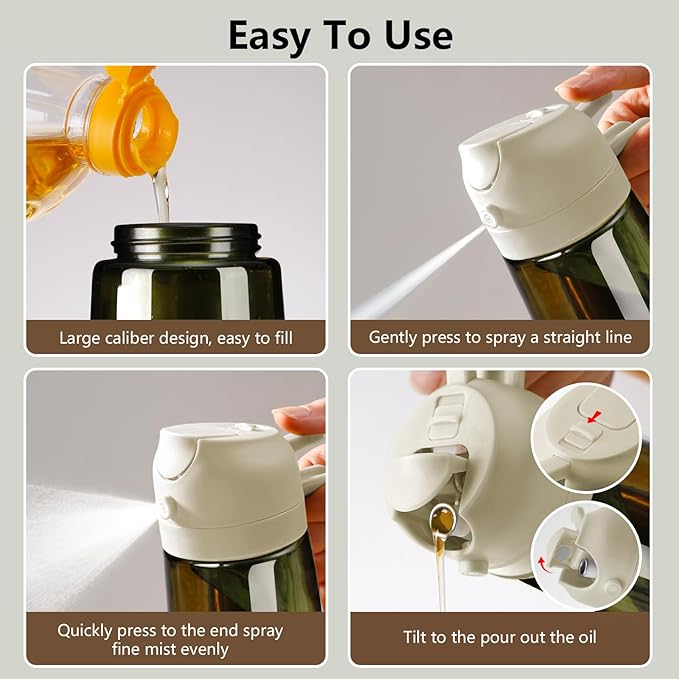 Easy To Use

Large caliber design, easy to fill

Gently press to spray a straight line

Quickly press to the end spray fine mist evenly

Tilt to the pour out the oil