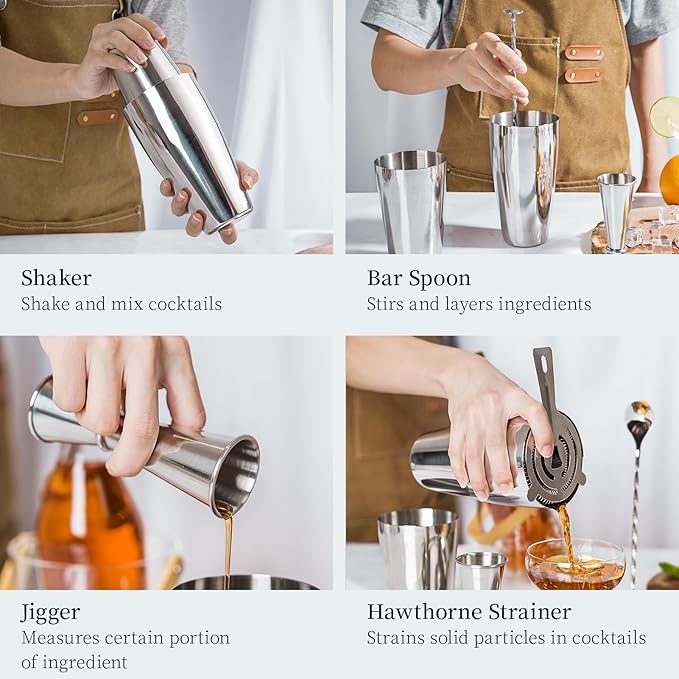 Shaker
Shake and mix cocktails

Bar Spoon
Stirs and layers ingredients

Jigger
Measures certain portion of ingredient

Hawthorne Strainer
Strains solid particles in cocktails