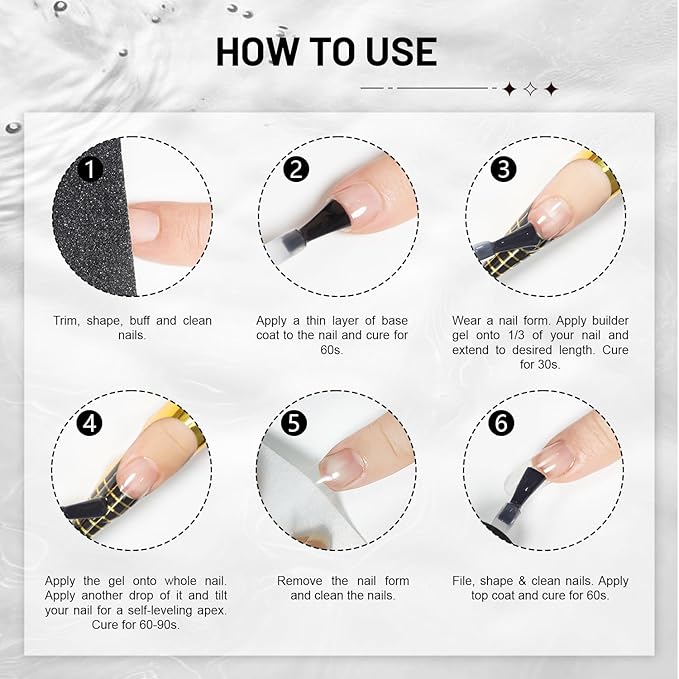 HOW TO USE

1

Trim, shape, buff and clean nails.

2

Apply a thin layer of base coat to the nail and cure for 60s.

3

Wear a nail form. Apply builder gel onto 1/3 of your nail and extend to desired length. Cure for 30s.

4

Apply the gel onto whole nail. Apply another drop of it and tilt your nail for a self-leveling apex. Cure for 60-90s.

5

Remove the nail form and clean the nails.

6

File, shape & clean nails. Apply top coat and cure for 60s.