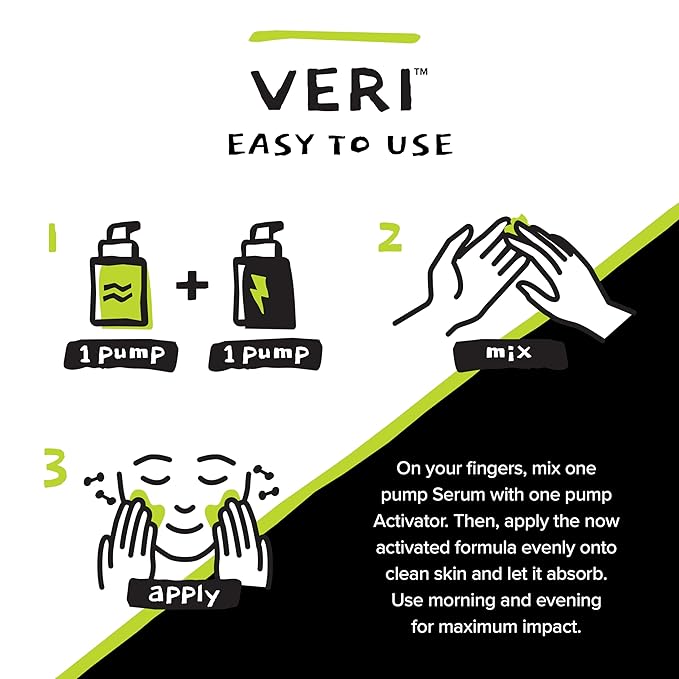 VERI™
EASY TO USE

1

1 pump + 1 pump

2

mix

3

apply

On your fingers, mix one pump Serum with one pump Activator. Then, apply the now activated formula evenly onto clean skin and let it absorb. Use morning and evening for maximum impact.