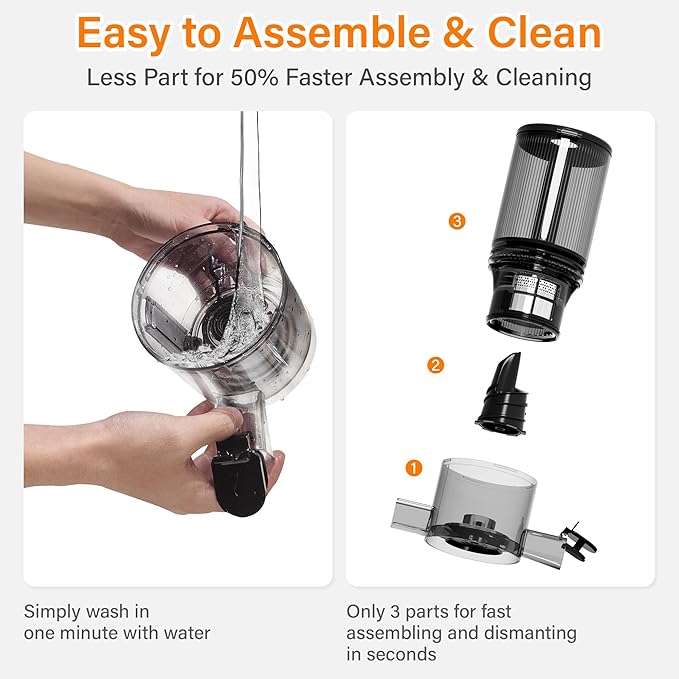 Easy to Assemble & Clean

Less Part for 50% Faster Assembly & Cleaning

3

2

1

Simply wash in one minute with water

Only 3 parts for fast assembling and dismanting in seconds