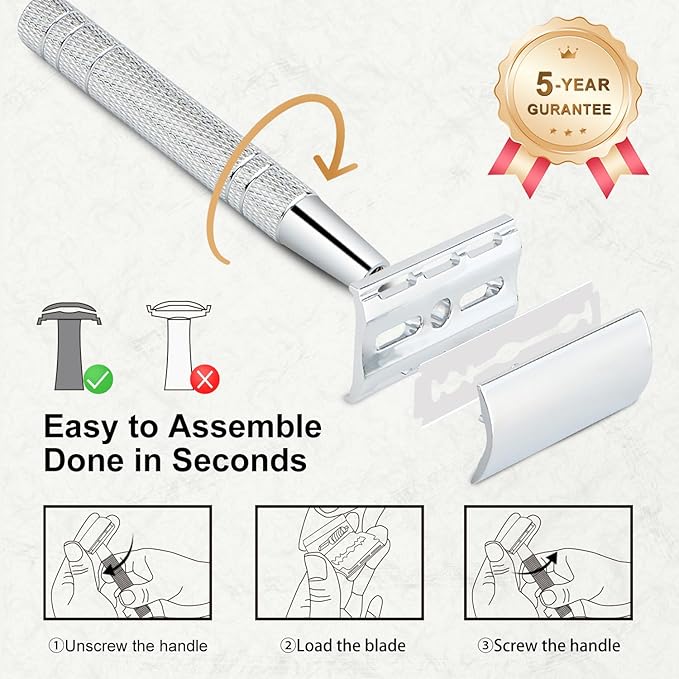 5-YEAR
GURANTEE

Easy to Assemble
Done in Seconds

①Unscrew the handle

②Load the blade

③Screw the handle