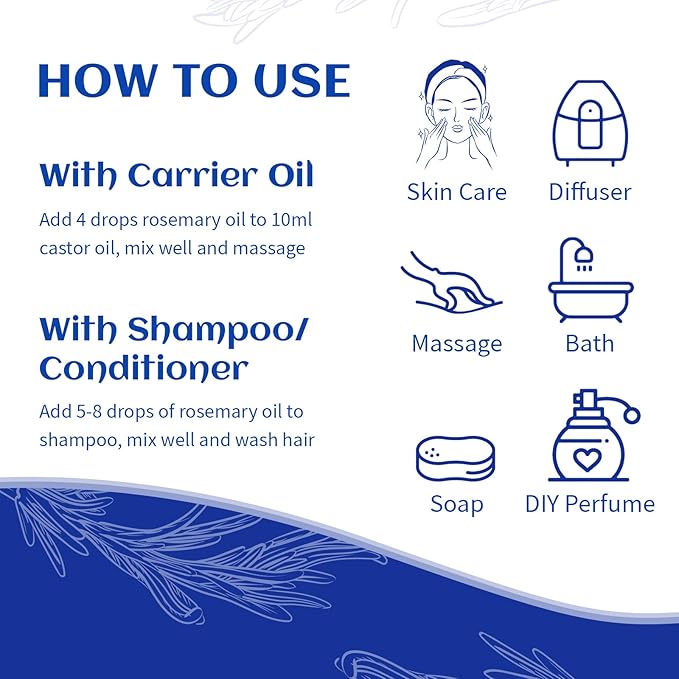 HOW TO USE

With Carrier Oil

Add 4 drops rosemary oil to 10ml castor oil, mix well and massage

With Shampoo/ Conditioner

Add 5-8 drops of rosemary oil to shampoo, mix well and wash hair

Skin Care
Diffuser
Massage
Bath
Soap
DIY Perfume