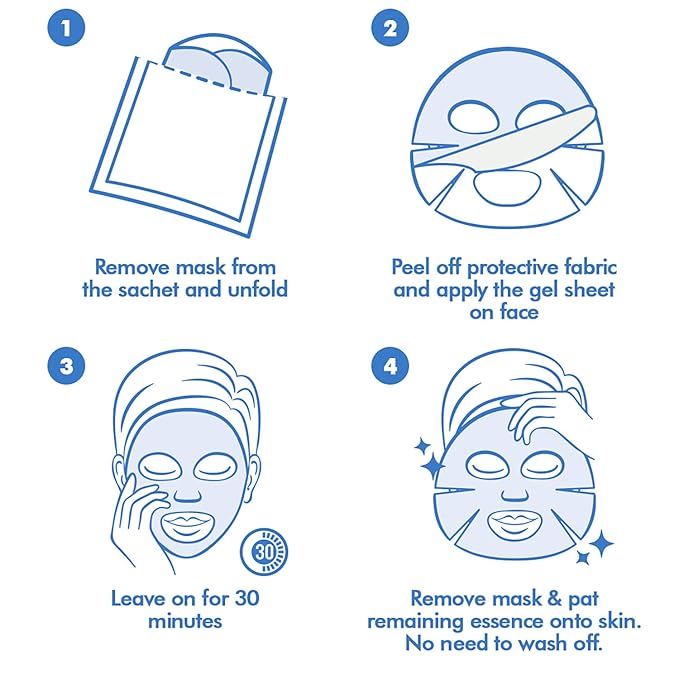 1

Remove mask from the sachet and unfold

2

Peel off protective fabric and apply the gel sheet on face

3

30

Leave on for 30 minutes

4

Remove mask & pat remaining essence onto skin. No need to wash off.