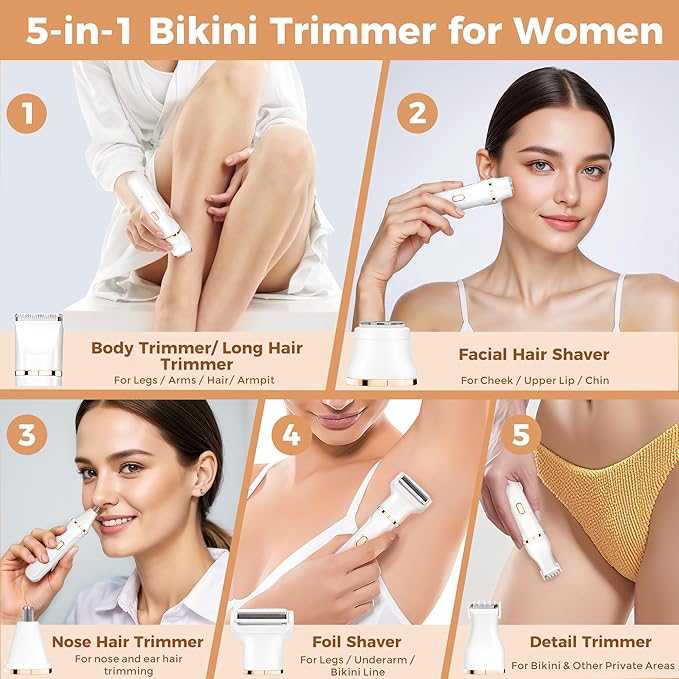 5-in-1 Bikini Trimmer for Women

1

Body Trimmer/ Long Hair Trimmer
For Legs / Arms / Hair/ Armpit

2

Facial Hair Shaver
For Cheek / Upper Lip / Chin

3

Nose Hair Trimmer
For nose and ear hair trimming

4

Foil Shaver
For Legs / Underarm / Bikini Line

5

Detail Trimmer
For Bikini & Other Private Areas