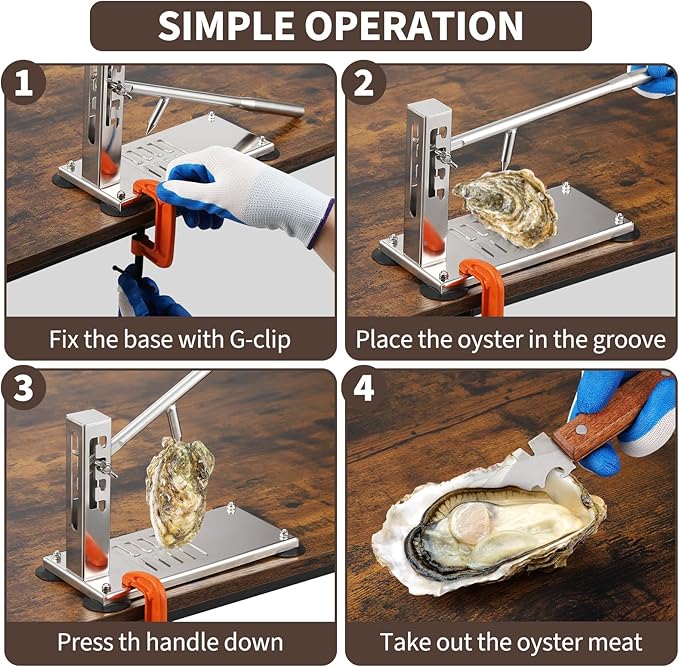 SIMPLE OPERATION

1

Fix the base with G-clip

2

Place the oyster in the groove

3

Press th handle down

4

Take out the oyster meat