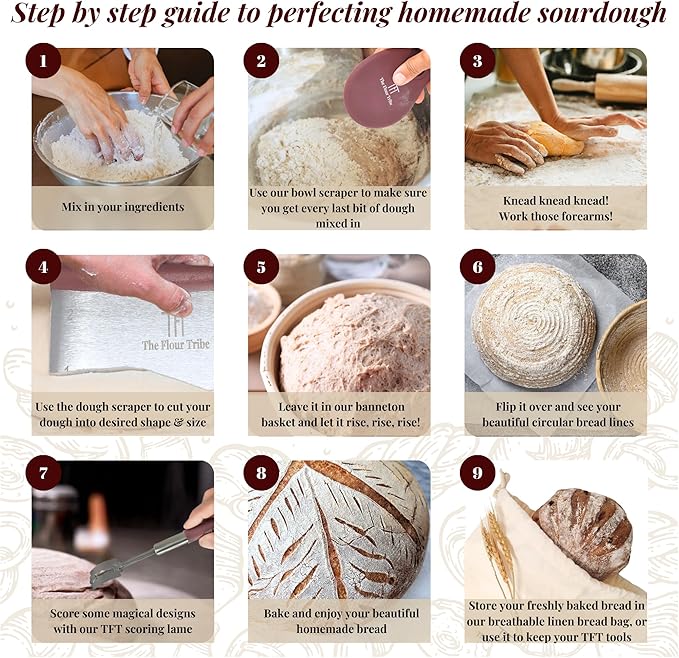 Step by step guide to perfecting homemade sourdough

1
Mix in your ingredients

2
The Flour Tribe
Use our bowl scraper to make sure you get every last bit of dough mixed in

3
Knead knead knead! Work those forearms!

4
The Flour Tribe
Use the dough scraper to cut your dough into desired shape & size

5
Leave it in our banneton basket and let it rise, rise, rise!

6
Flip it over and see your beautiful circular bread lines

7
Score some magical designs with our TFT scoring lame

8
Bake and enjoy your beautiful homemade bread

9
Store your freshly baked bread in our breathable linen bread bag, or use it to keep your TFT tools