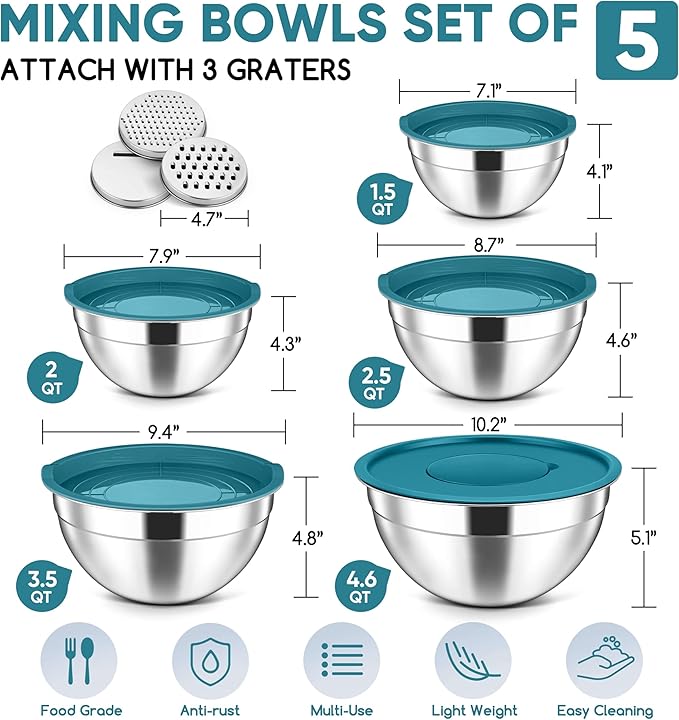 MIXING BOWLS SET OF 5

ATTACH WITH 3 GRATERS

4.7"

7.1"

4.1"

1.5 QT

7.9"

4.3"

2 QT

8.7"

4.6"

2.5 QT

9.4"

4.8"

3.5 QT

10.2"

5.1"

4.6 QT

Food Grade

Anti-rust

Multi-Use

Light Weight

Easy Cleaning