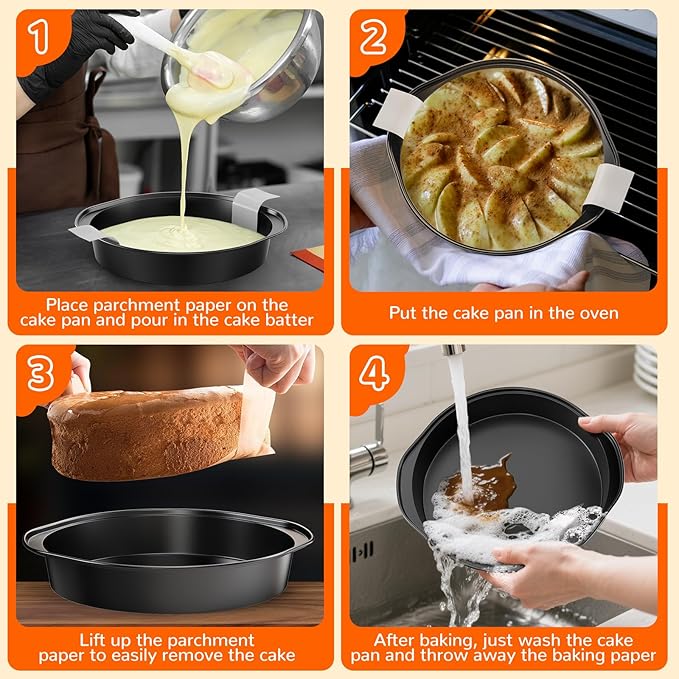 1

Place parchment paper on the cake pan and pour in the cake batter

2

Put the cake pan in the oven

3

Lift up the parchment paper to easily remove the cake

4

After baking, just wash the cake pan and throw away the baking paper