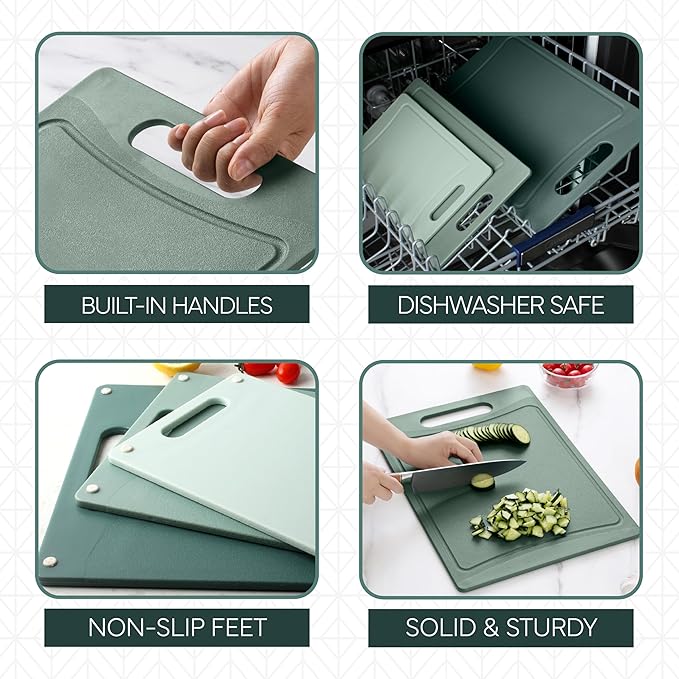 BUILT-IN HANDLES

DISHWASHER SAFE

NON-SLIP FEET

SOLID & STURDY