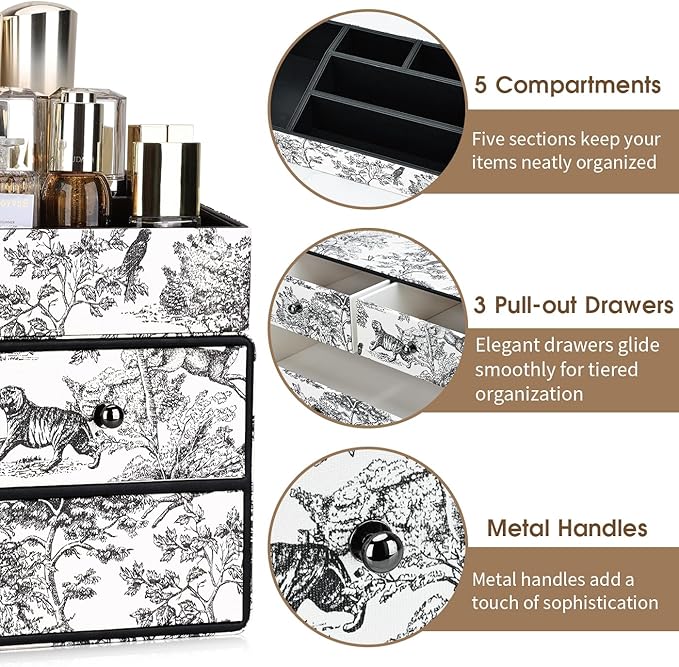 5 Compartments

Five sections keep your items neatly organized

3 Pull-out Drawers

Elegant drawers glide smoothly for tiered organization

Metal Handles

Metal handles add a touch of sophistication