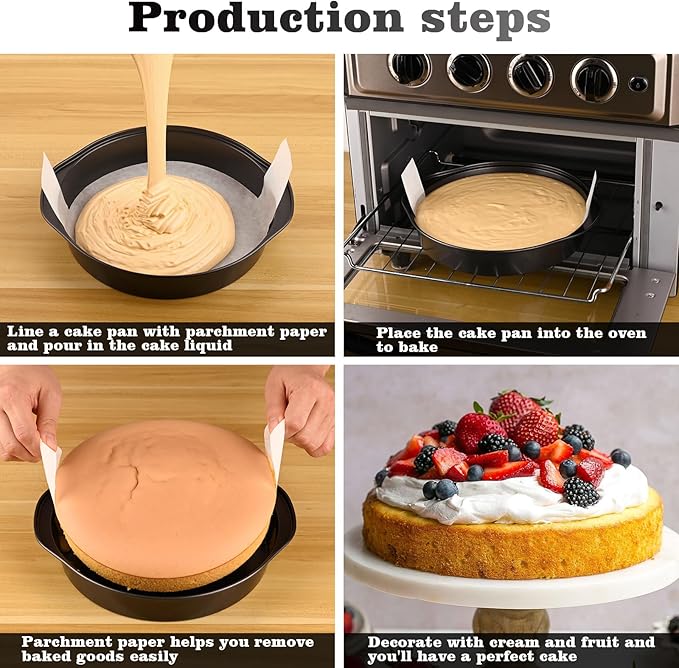 Production steps

Line a cake pan with parchment paper and pour in the cake liquid

Place the cake pan into the oven to bake

Parchment paper helps you remove baked goods easily

Decorate with cream and fruit and you'll have a perfect cake