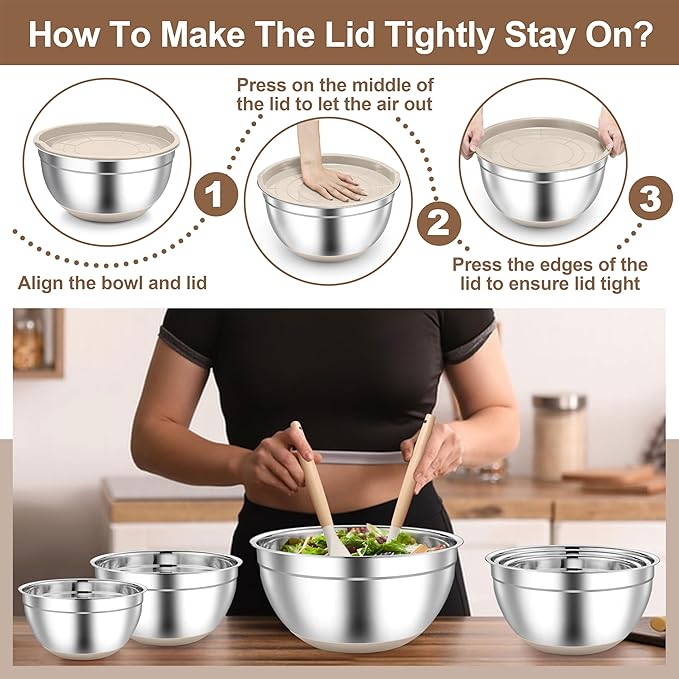 How To Make The Lid Tightly Stay On?

1

Align the bowl and lid

Press on the middle of the lid to let the air out

2

3

Press the edges of the lid to ensure lid tight