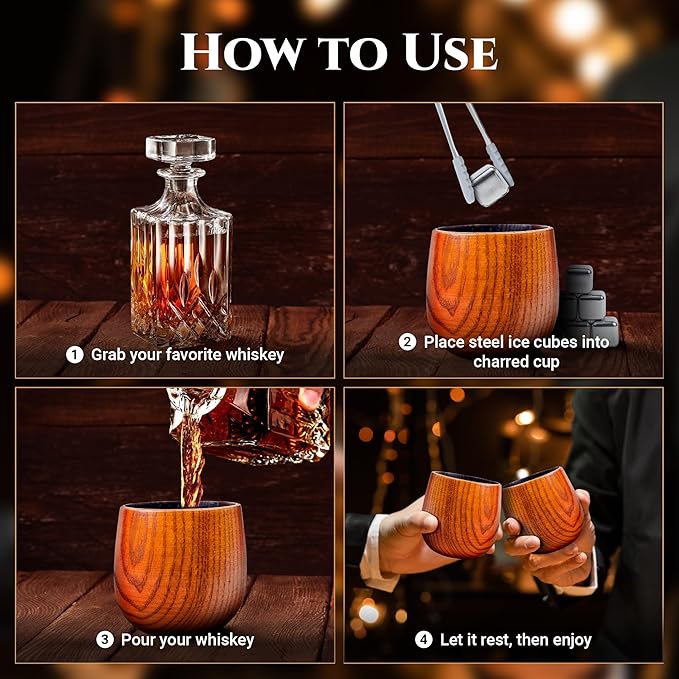 HOW TO USE

1 Grab your favorite whiskey

2 Place steel ice cubes into charred cup

3 Pour your whiskey

4 Let it rest, then enjoy