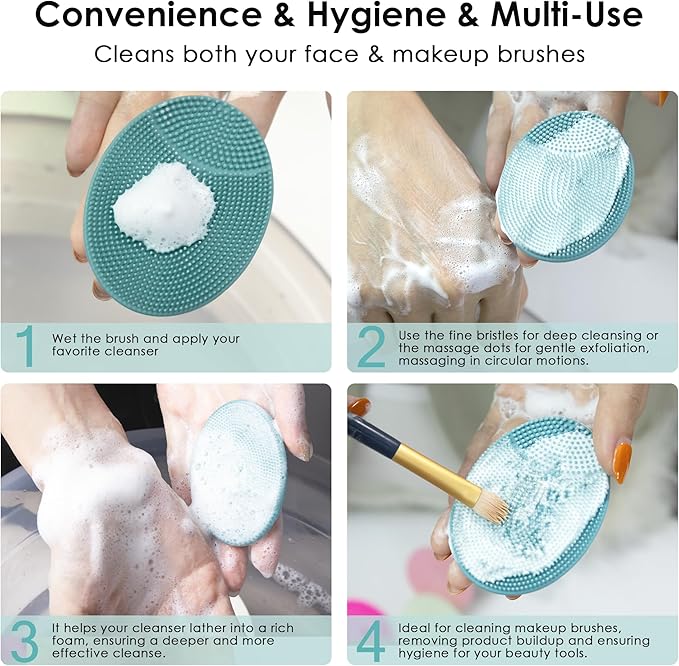 Convenience & Hygiene & Multi-Use

Cleans both your face & makeup brushes

1 Wet the brush and apply your favorite cleanser

2 Use the fine bristles for deep cleansing or the massage dots for gentle exfoliation, massaging in circular motions.

3 It helps your cleanser lather into a rich foam, ensuring a deeper and more effective cleanse.

4 Ideal for cleaning makeup brushes, removing product buildup and ensuring hygiene for your beauty tools.