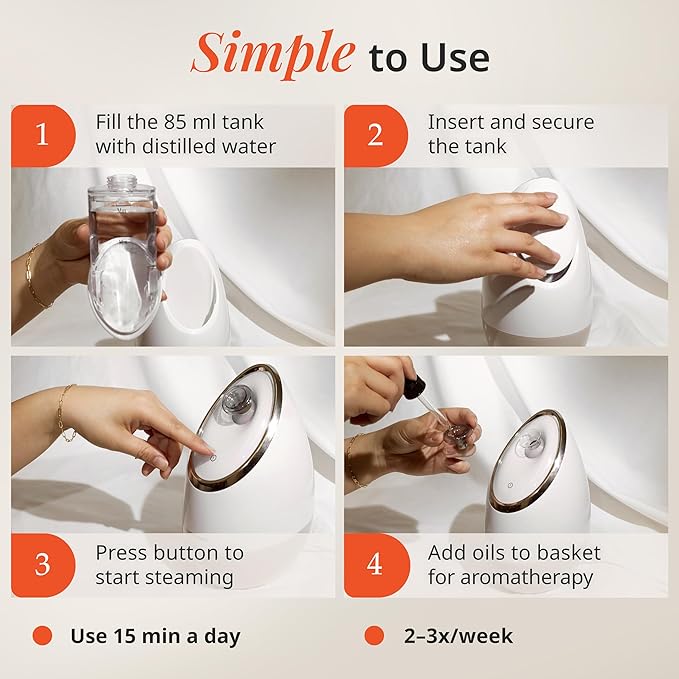 Simple to Use

1 Fill the 85 ml tank with distilled water

2 Insert and secure the tank

3 Press button to start steaming

4 Add oils to basket for aromatherapy

Use 15 min a day

2–3x/week