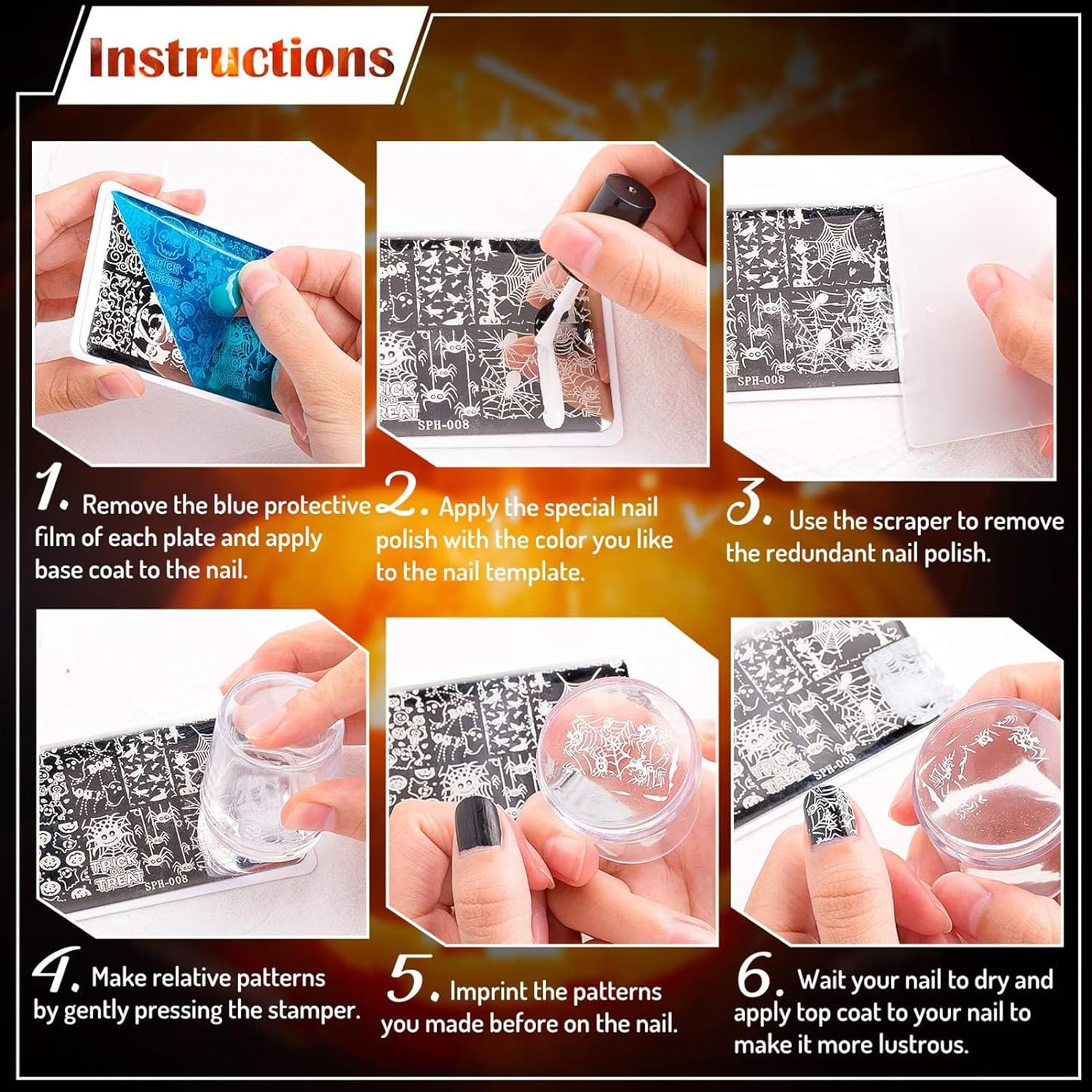 Instructions

TRICK OR TREAT

TRICK OR TREAT

SPH-008

SPH-008

1. Remove the blue protective film of each plate and apply base coat to the nail.

2. Apply the special nail polish with the color you like to the nail template.

3. Use the scraper to remove the redundant nail polish.

TRICK OR TREAT

SPH-008

TRICK OR TREAT

SPH-008

4. Make relative patterns by gently pressing the stamper.

5. Imprint the patterns you made before on the nail.

6. Wait your nail to dry and apply top coat to your nail to make it more lustrous.