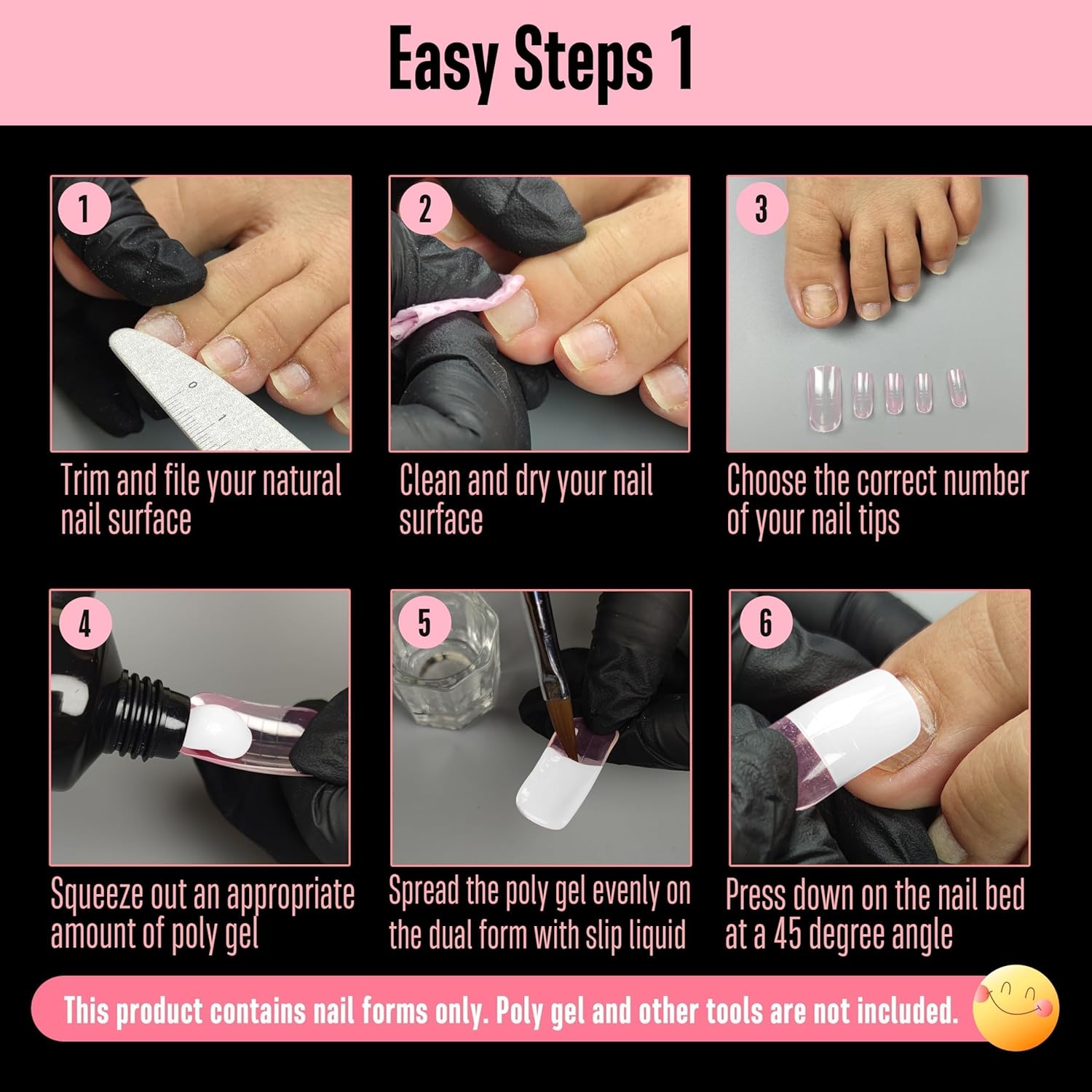 Easy Steps 1

1
Trim and file your natural nail surface

2
Clean and dry your nail surface

3
Choose the correct number of your nail tips

4
Squeeze out an appropriate amount of poly gel

5
Spread the poly gel evenly on the dual form with slip liquid

6
Press down on the nail bed at a 45 degree angle

This product contains nail forms only. Poly gel and other tools are not included.