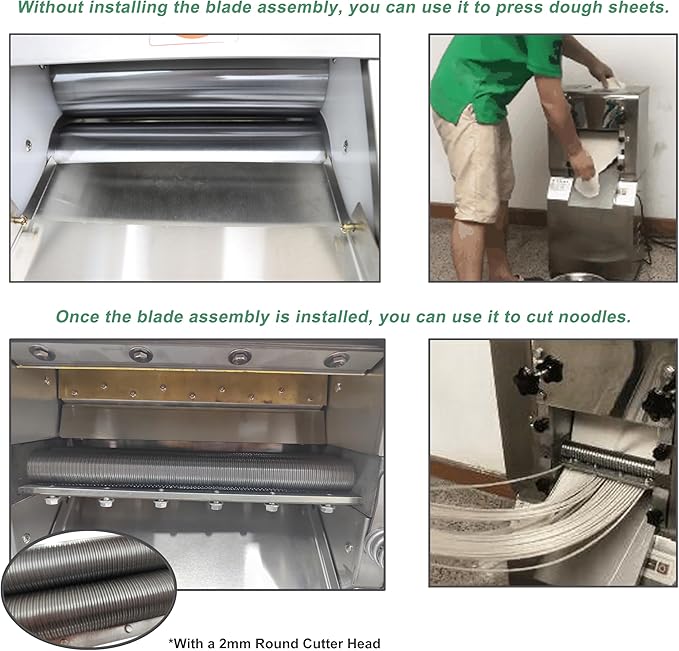 Without installing the blade assembly, you can use it to press dough sheets.

Once the blade assembly is installed, you can use it to cut noodles.

*With a 2mm Round Cutter Head