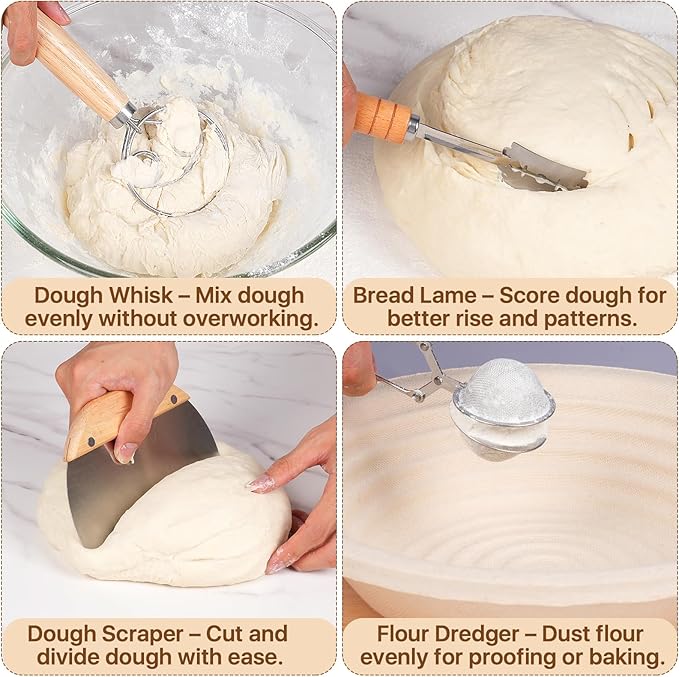 Dough Whisk – Mix dough evenly without overworking.

Bread Lame – Score dough for better rise and patterns.

Dough Scraper – Cut and divide dough with ease.

Flour Dredger – Dust flour evenly for proofing or baking.