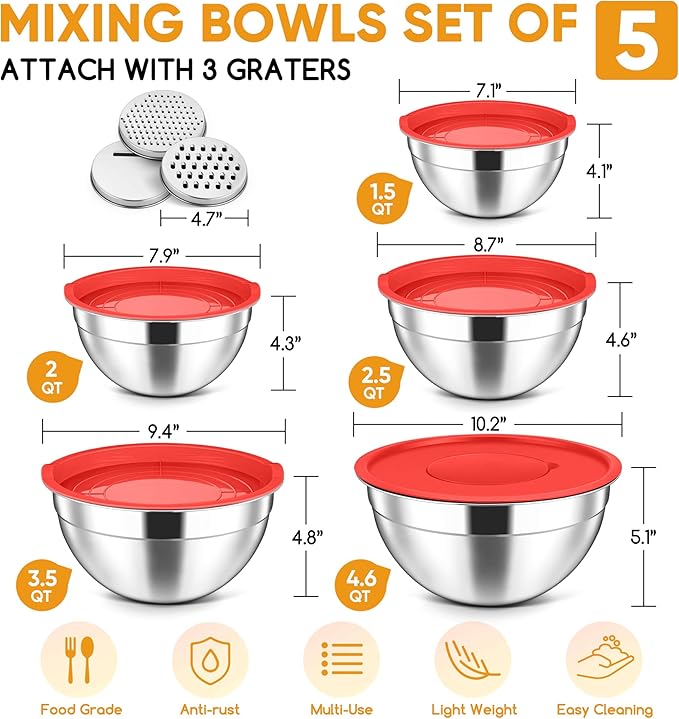 MIXING BOWLS SET OF 5

ATTACH WITH 3 GRATERS

4.7"

7.1"

4.1"

1.5 QT

7.9"

4.3"

2 QT

8.7"

4.6"

2.5 QT

9.4"

4.8"

3.5 QT

10.2"

5.1"

4.6 QT

Food Grade

Anti-rust

Multi-Use

Light Weight

Easy Cleaning