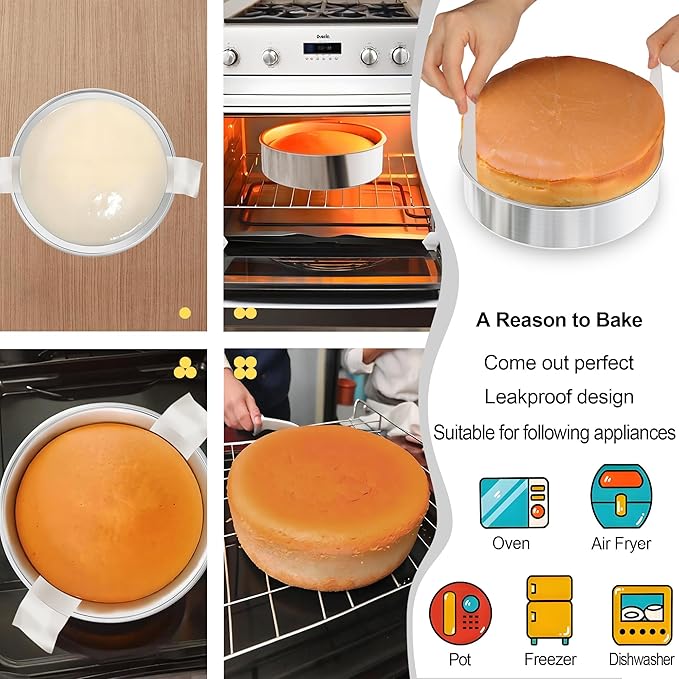 A Reason to Bake

Come out perfect

Leakproof design

Suitable for following appliances

Oven

Air Fryer

Pot

Freezer

Dishwasher